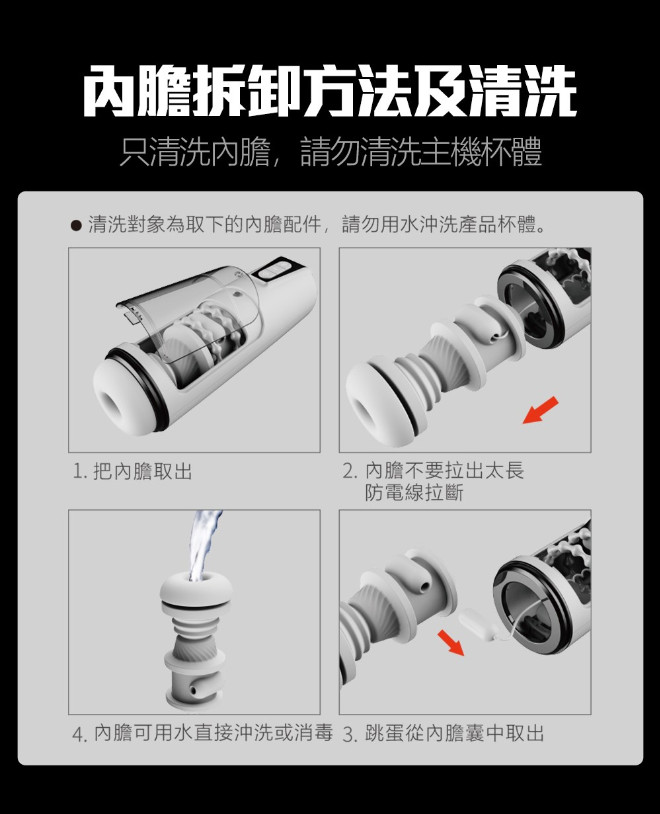 內膽拆卸方法及清洗
只清洗內膽，請勿清洗主機杯體

● 清洗對象為取下的內膽配件，請勿用水沖洗產品杯體。

1. 把內膽取出

2. 內膽不要拉出太長
防電線拉斷

4. 內膽可用水直接沖洗或消毒

3. 跳蛋從內膽囊中取出