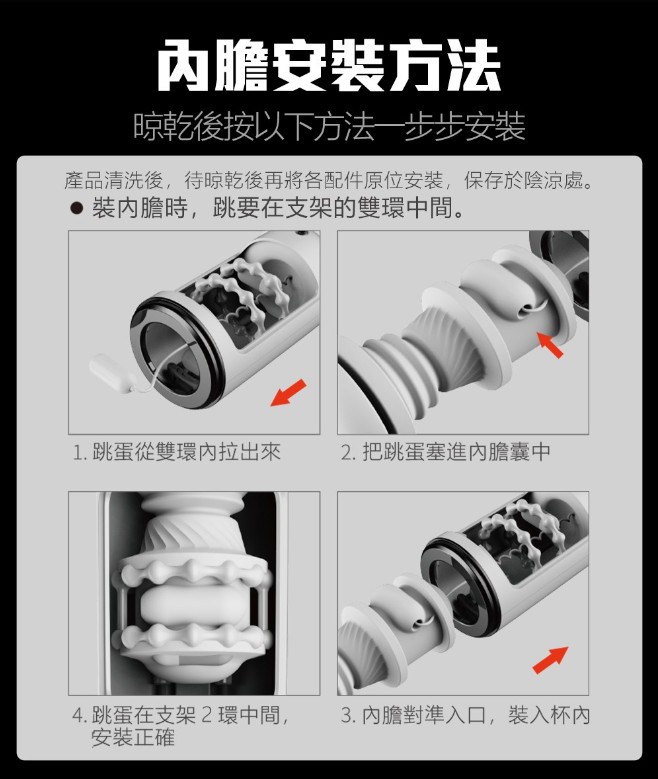 內膽安裝方法

晾乾後按以下方法一步步安裝

產品清洗後，待晾乾後再將各配件原位安裝，保存於陰涼處。

● 裝內膽時，跳要在支架的雙環中間。

1. 跳蛋從雙環內拉出來

2. 把跳蛋塞進內膽囊中

4. 跳蛋在支架 2 環中間，安裝正確

3. 內膽對準入口，裝入杯內